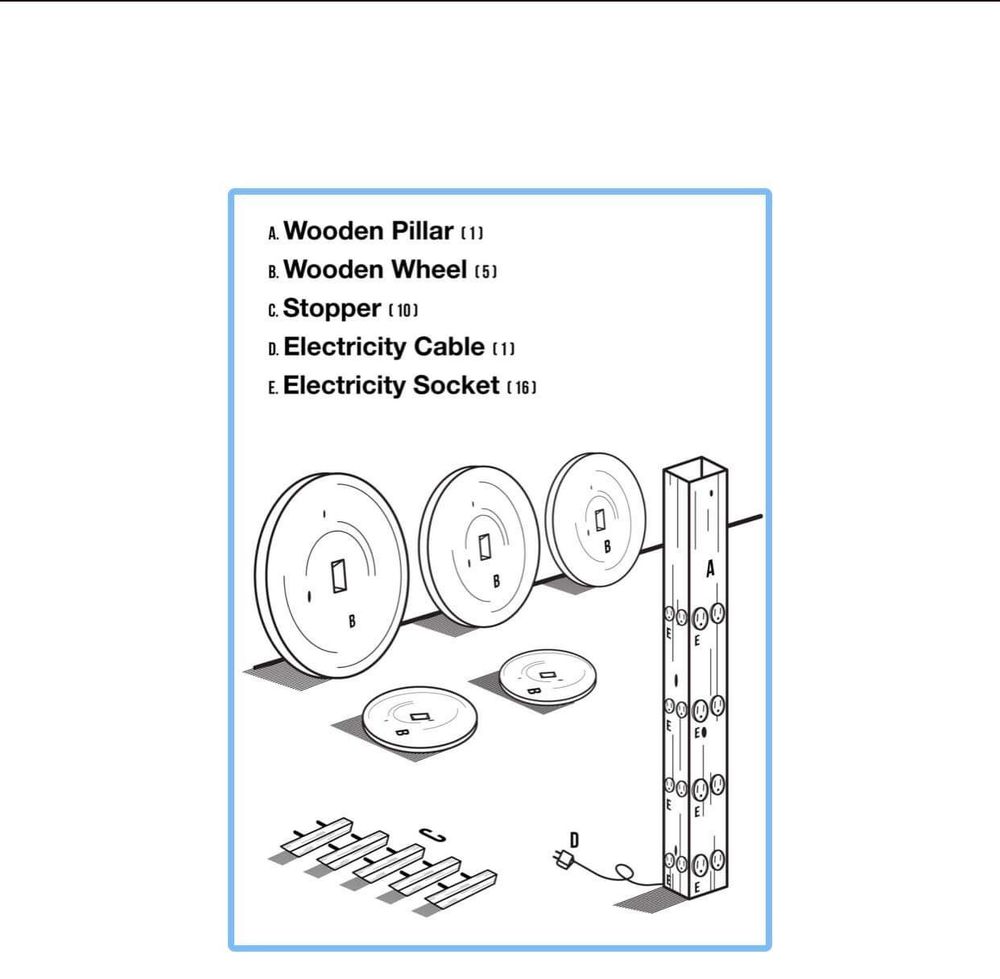 A. Wooden Pillar (1)
B. Wooden Wheel (5)
C. Stopper (10)
D. Electricity Cable (1)
E. Electricity Socket (16)

B B B B B

A

E E E E E E E E

C

D